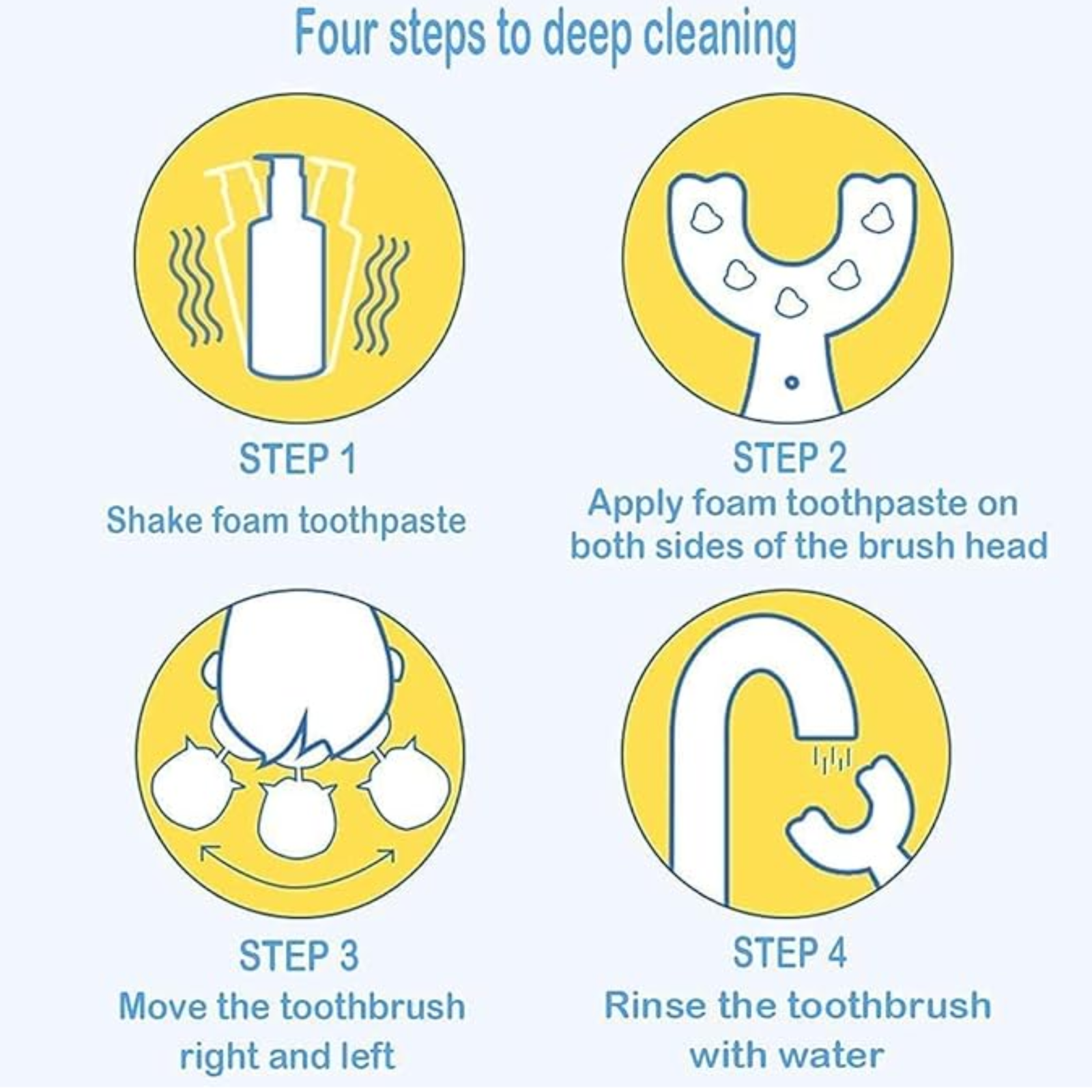 Four steps to deep cleaning

STEP 1
Shake foam toothpaste

STEP 2
Apply foam toothpaste on both sides of the brush head

STEP 3
Move the toothbrush right and left

STEP 4
Rinse the toothbrush with water