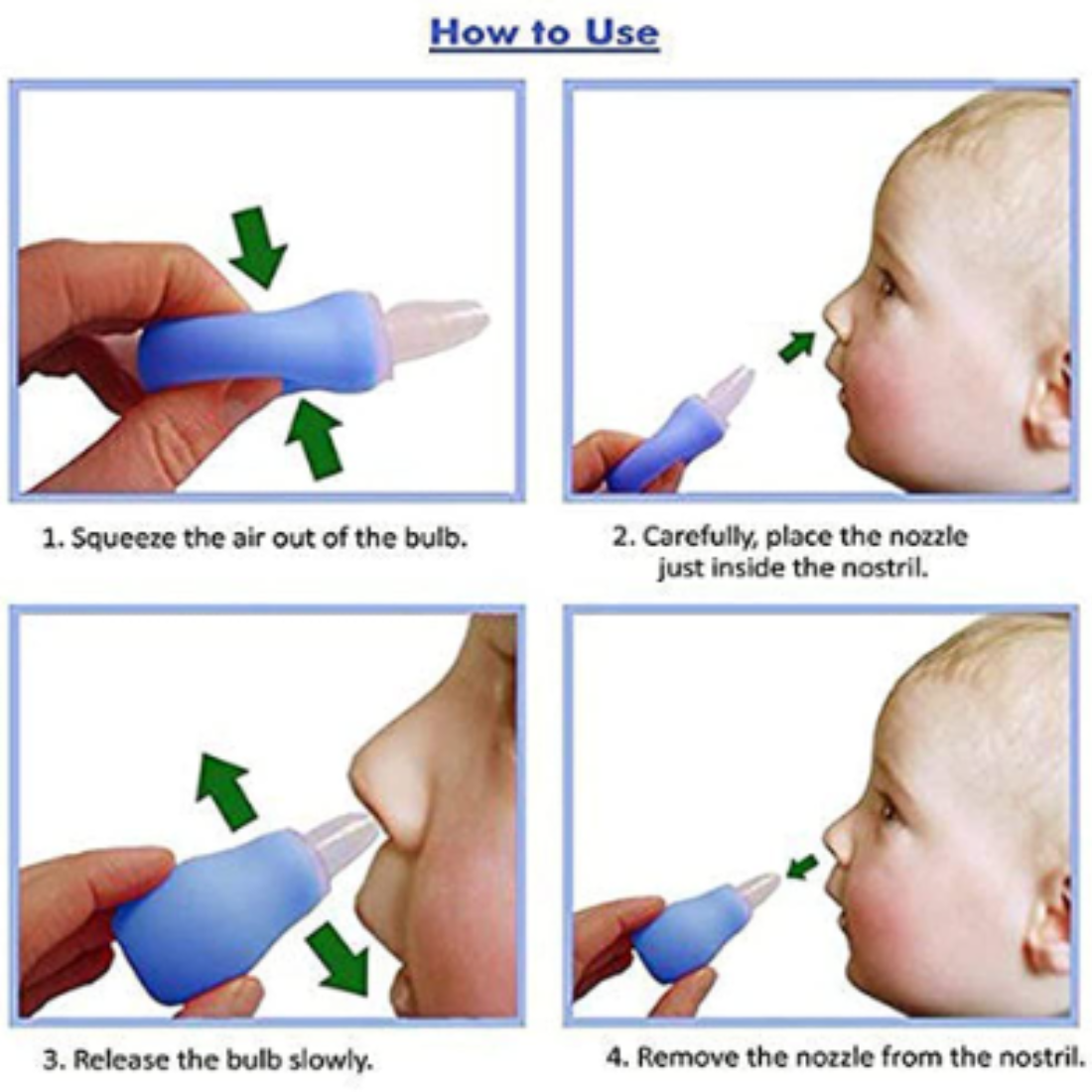 How to Use

1. Squeeze the air out of the bulb.

2. Carefully, place the nozzle just inside the nostril.

3. Release the bulb slowly.

4. Remove the nozzle from the nostril.