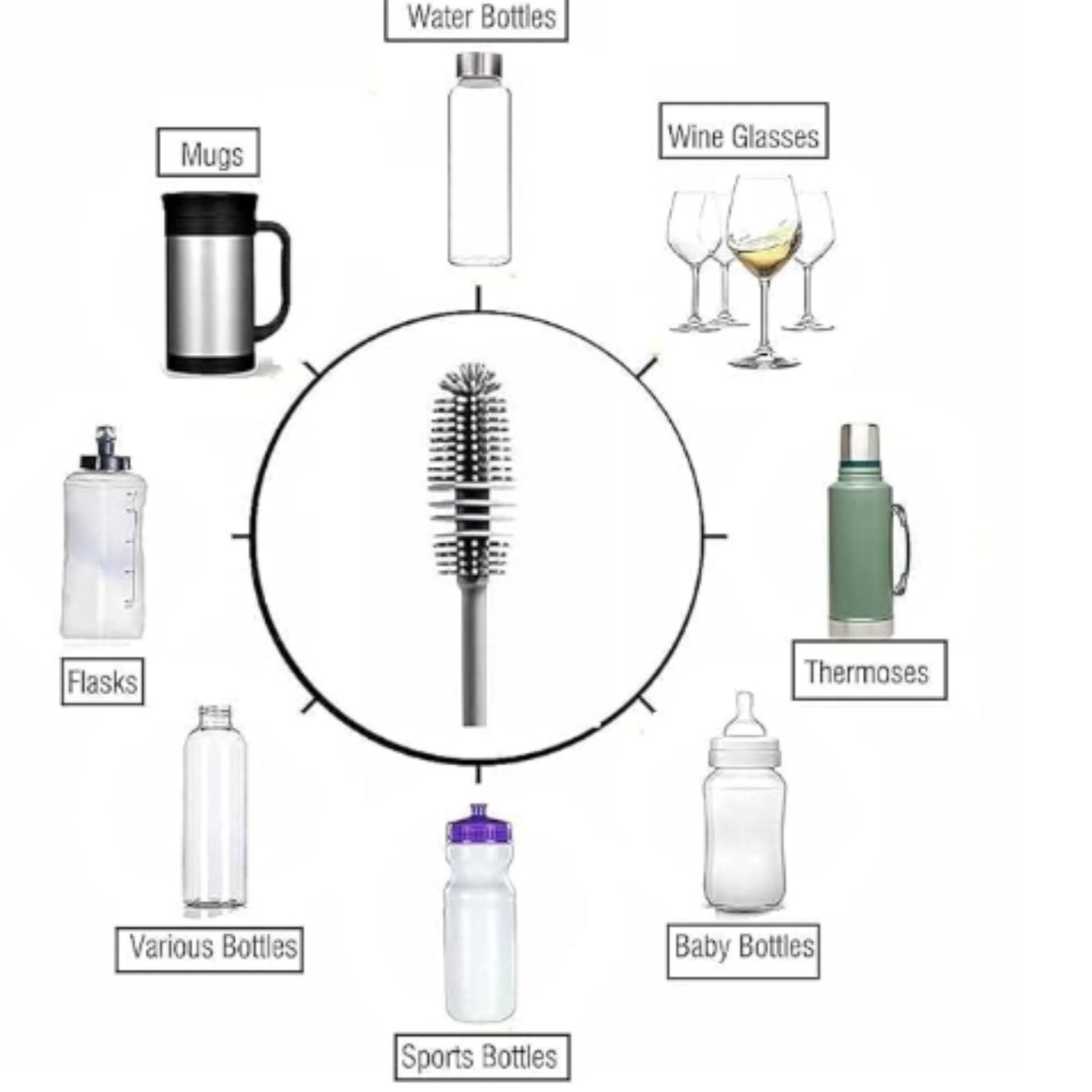 Water Bottles

Mugs

Wine Glasses

Flasks

Thermoses

Various Bottles

Baby Bottles

Sports Bottles